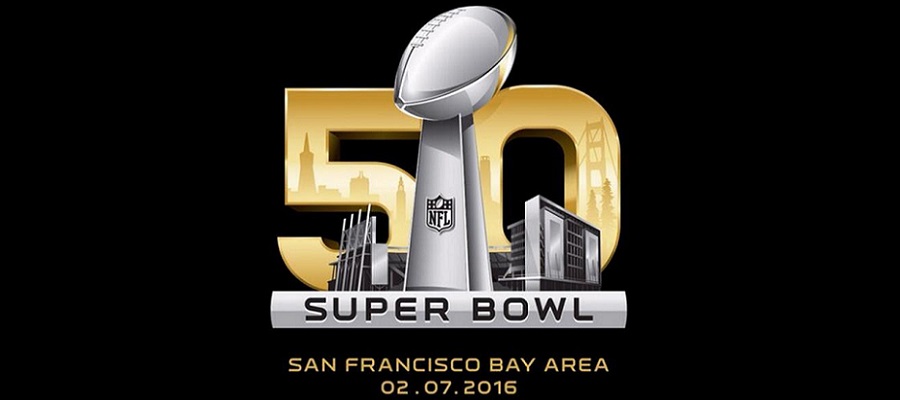 50
NFL
SUPER BOWL
SAN FRANCISCO BAY AREA
02.07.2016